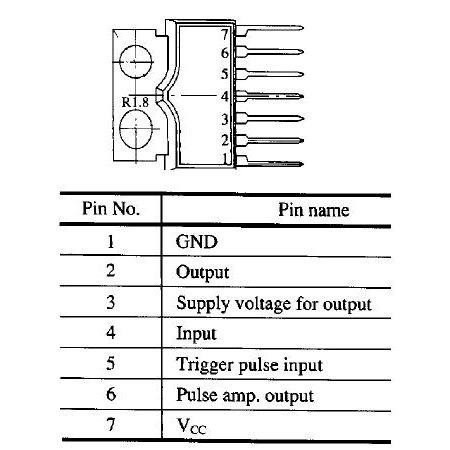 7
6
5
4
3
2
1
R1.8

| Pin No. | Pin name |
|---|---|
| 1 | GND |
| 2 | Output |
| 3 | Supply voltage for output |
| 4 | Input |
| 5 | Trigger pulse input |
| 6 | Pulse amp. output |
| 7 | $V_{CC}$ |