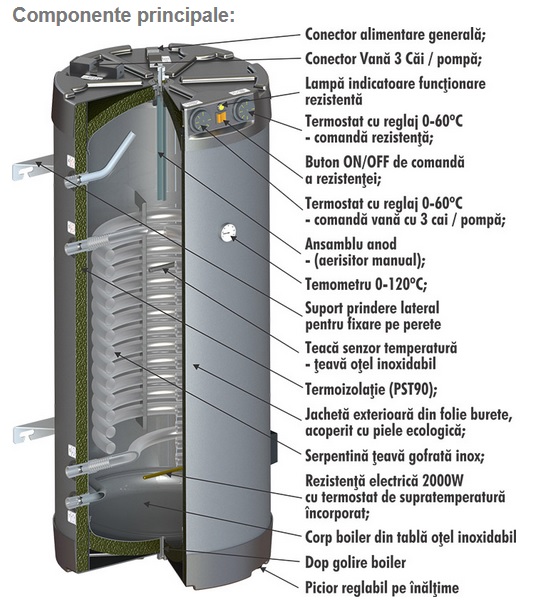 Componente principale:

Conector alimentare generală;

Conector Vană 3 Căi / pompă;

Lampă indicatoare funcţionare rezistentă

Termostat cu reglaj 0-60°C - comandă rezistenţă;

Buton ON/OFF de comandă a rezistenţei;

Termostat cu reglaj 0-60°C - comandă vană cu 3 cai / pompă;

Ansamblu anod - (aerisitor manual);

Temometru 0-120°C;

Suport prindere lateral pentru fixare pe perete

Teacă senzor temperatură - ţeavă oţel inoxidabil

Termoizolaţie (PST90);

Jachetă exterioară din folie burete, acoperit cu piele ecologică;

Serpentină ţeavă gofrată inox;

Rezistenţă electrică 2000W cu termostat de supratemperatură încorporat;

Corp boiler din tablă oţel inoxidabil

Dop golire boiler

Picior reglabil pe înălţime